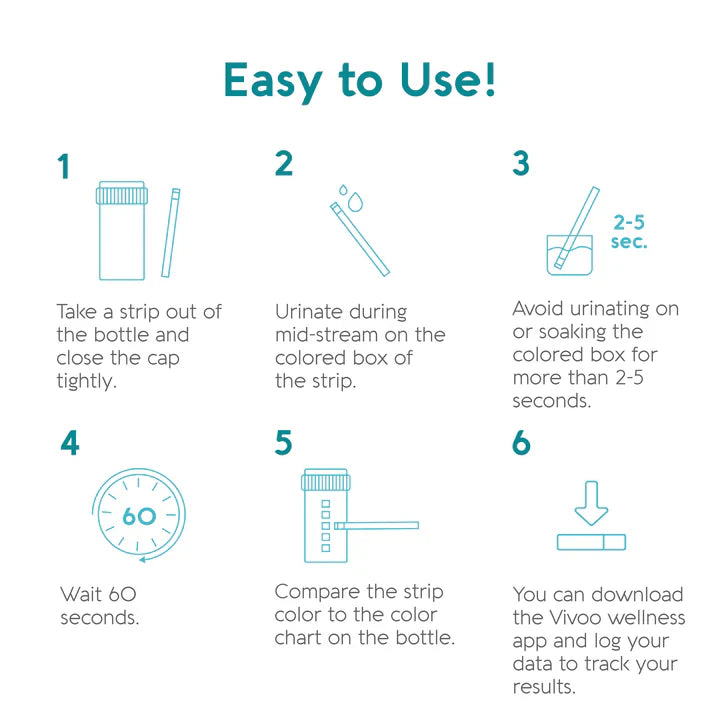 Easy to Use!

1

Take a strip out of the bottle and close the cap tightly.

2

Urinate during mid-stream on the colored box of the strip.

3

2-5 sec.

Avoid urinating on or soaking the colored box for more than 2-5 seconds.

4

60

Wait 60 seconds.

5

Compare the strip color to the color chart on the bottle.

6

You can download the Vivoo wellness app and log your data to track your results.